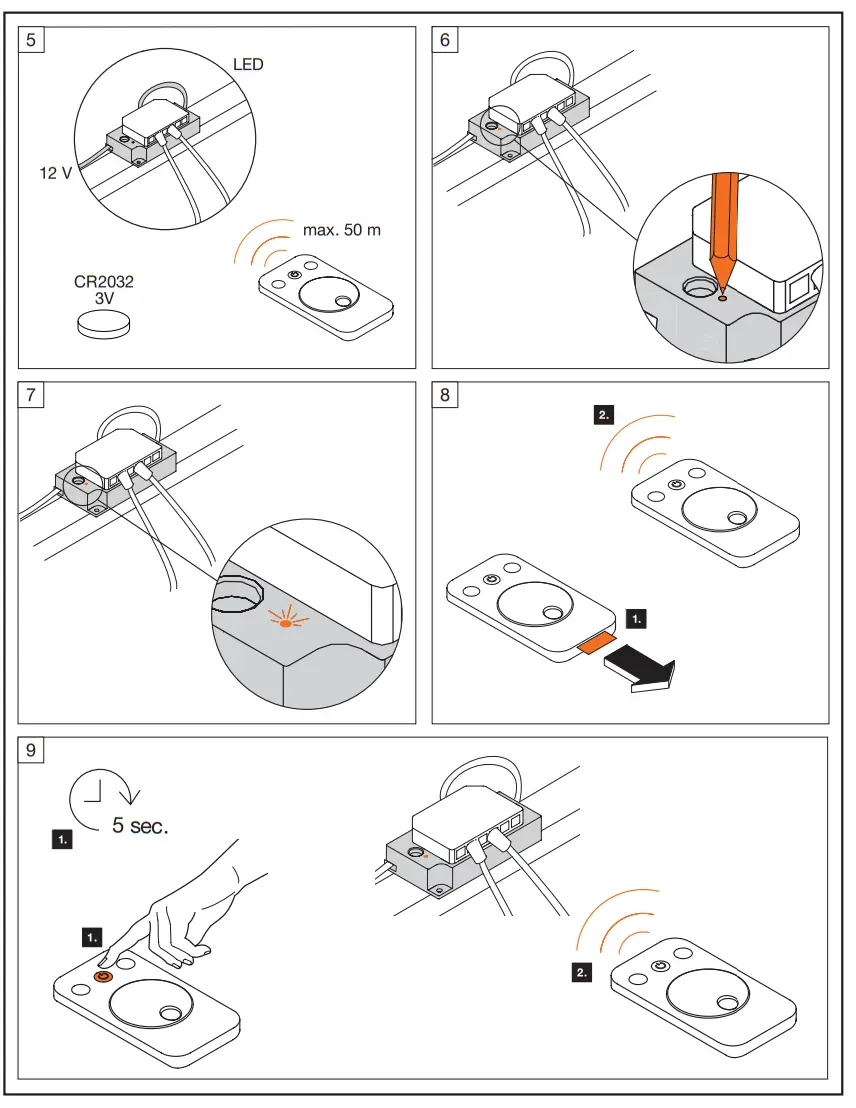 5

LED

12 V

max. 50 m

CR2032
3V

6

7

8

2.

1.

9

5 sec.

1.

1.

2.