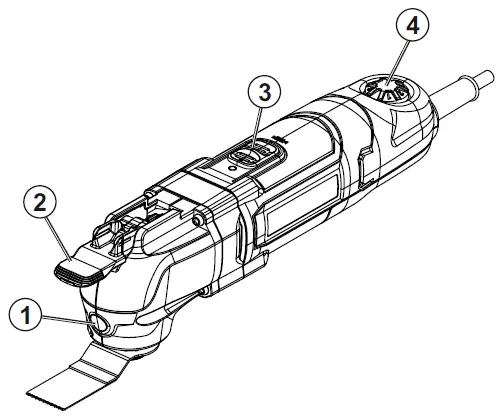 4
3
2
1