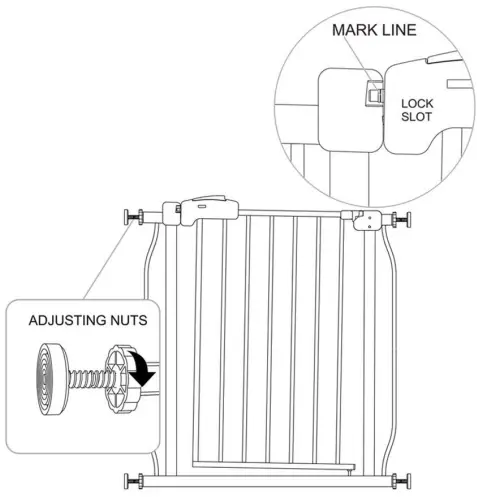 MARK LINE

LOCK SLOT

ADJUSTING NUTS