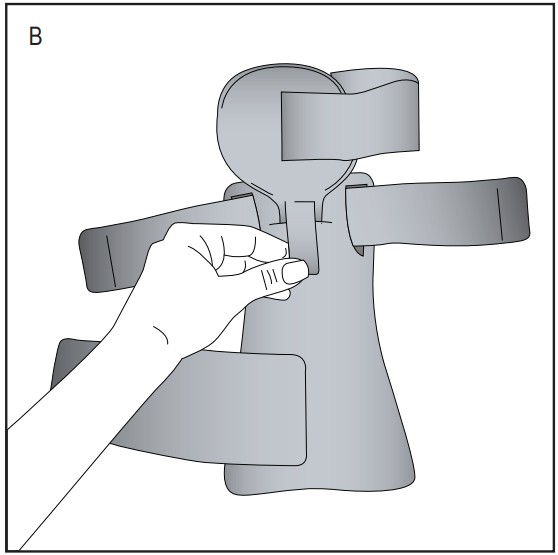 B