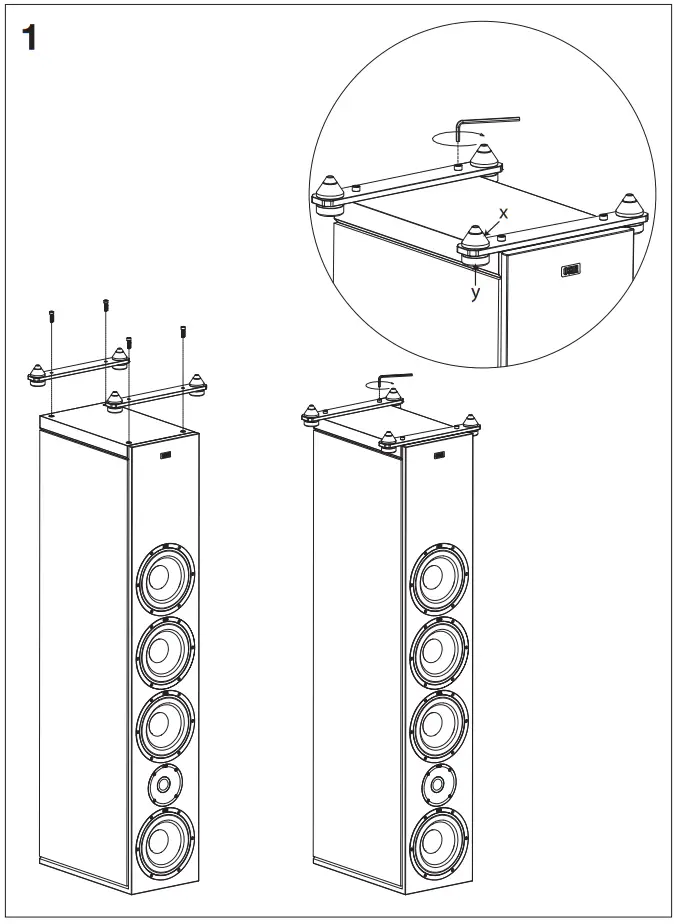 1

x

y