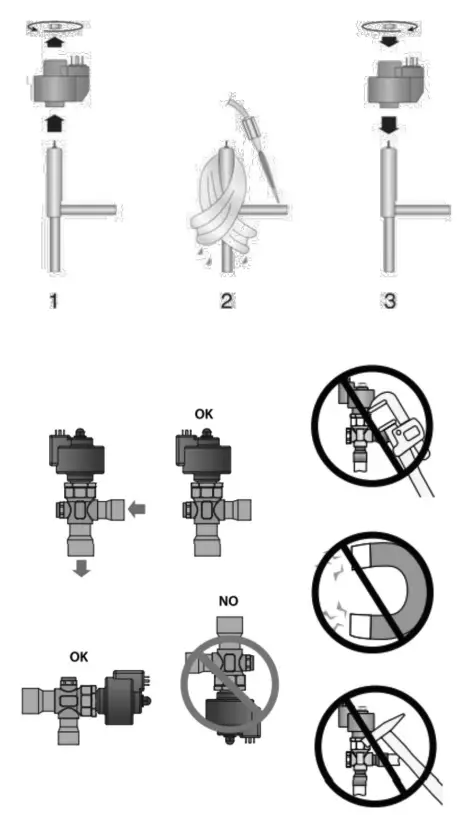 1
2
3
OK
OK
NO