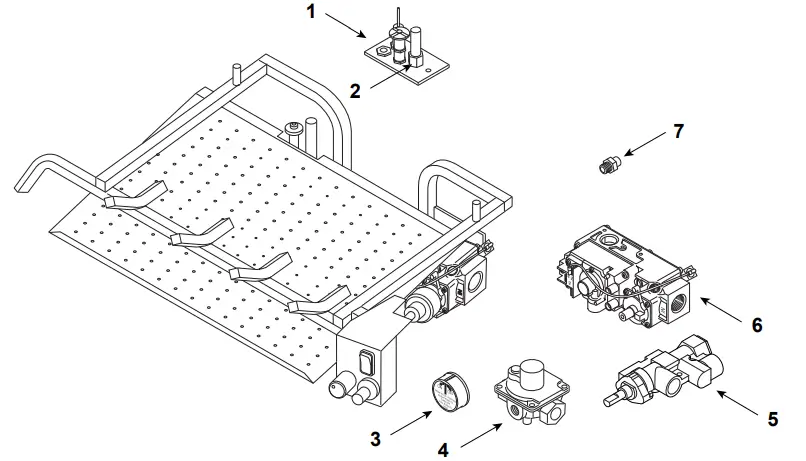 1
2
7
6
5
3
4