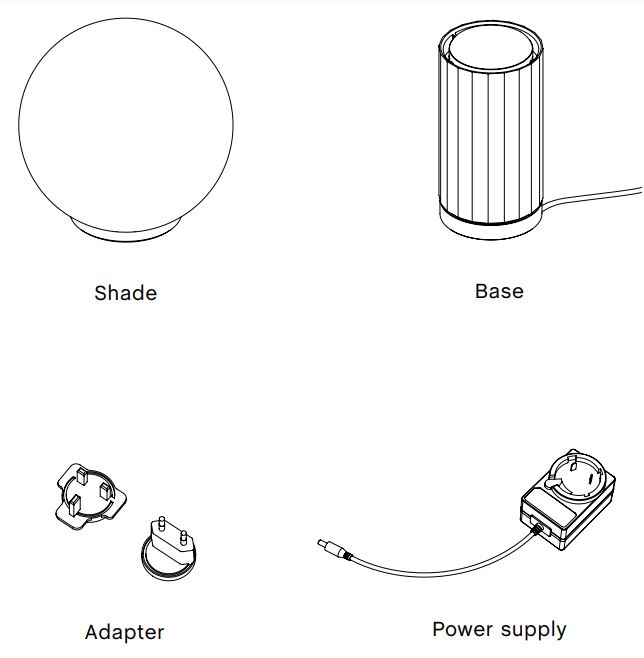 Shade

Base

Adapter

Power supply