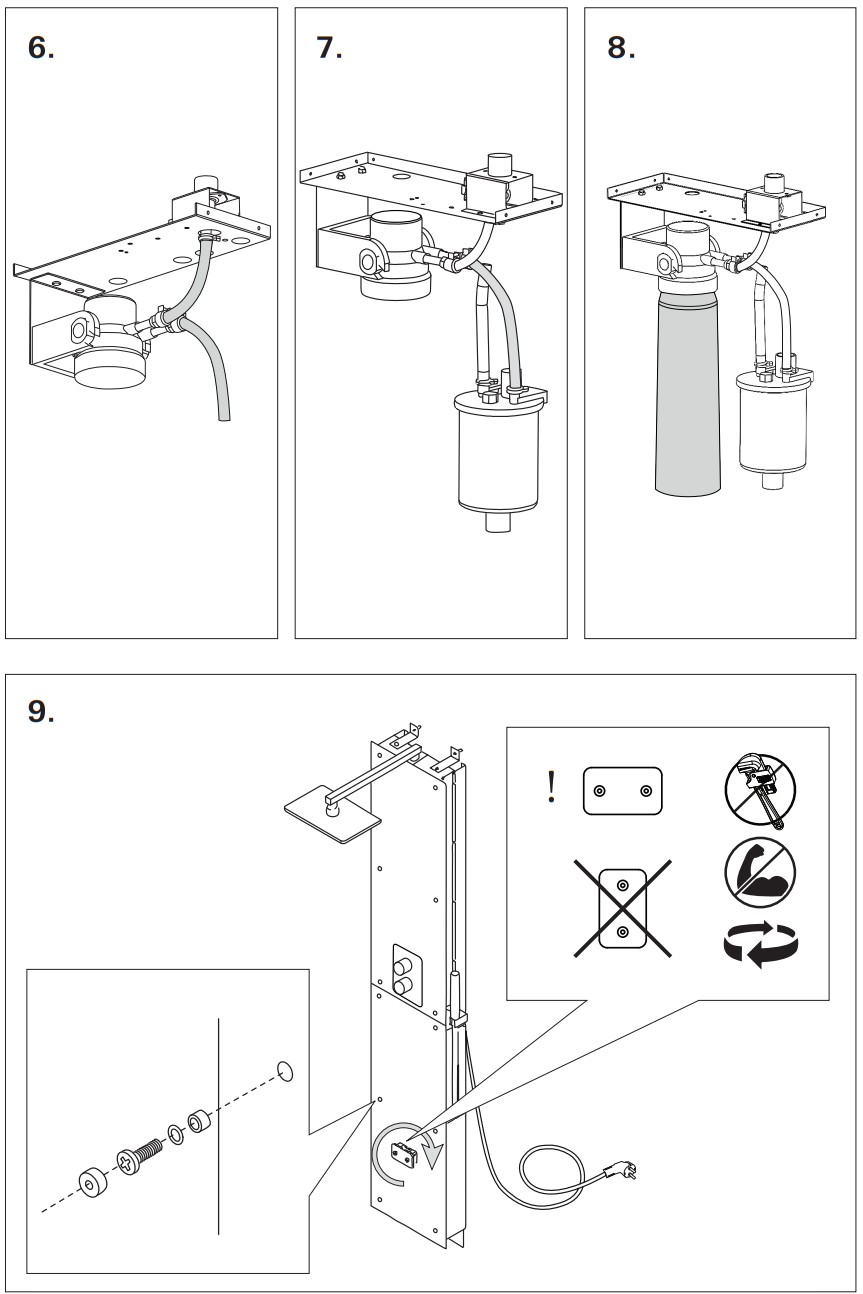 6.

7.

8.

9.

!