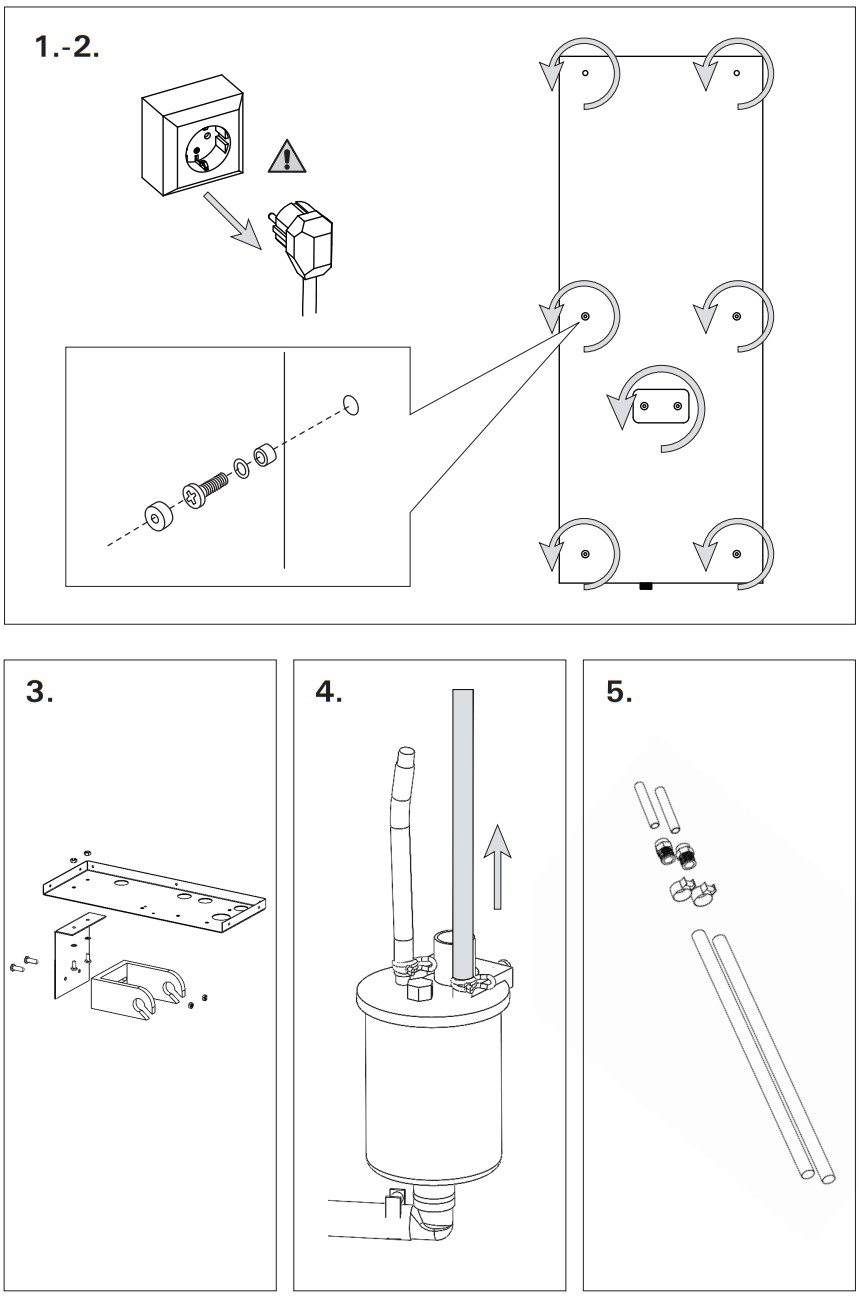 1.-2.

3.

4.

5.