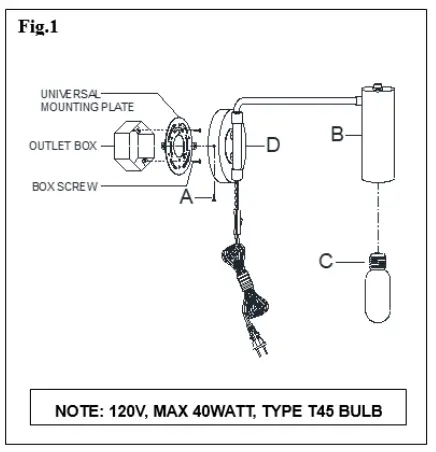 Fig.1

UNIVERSAL MOUNTING PLATE

OUTLET BOX

BOX SCREW

A

D

B

C

NOTE: 120V, MAX 40WATT, TYPE T45 BULB