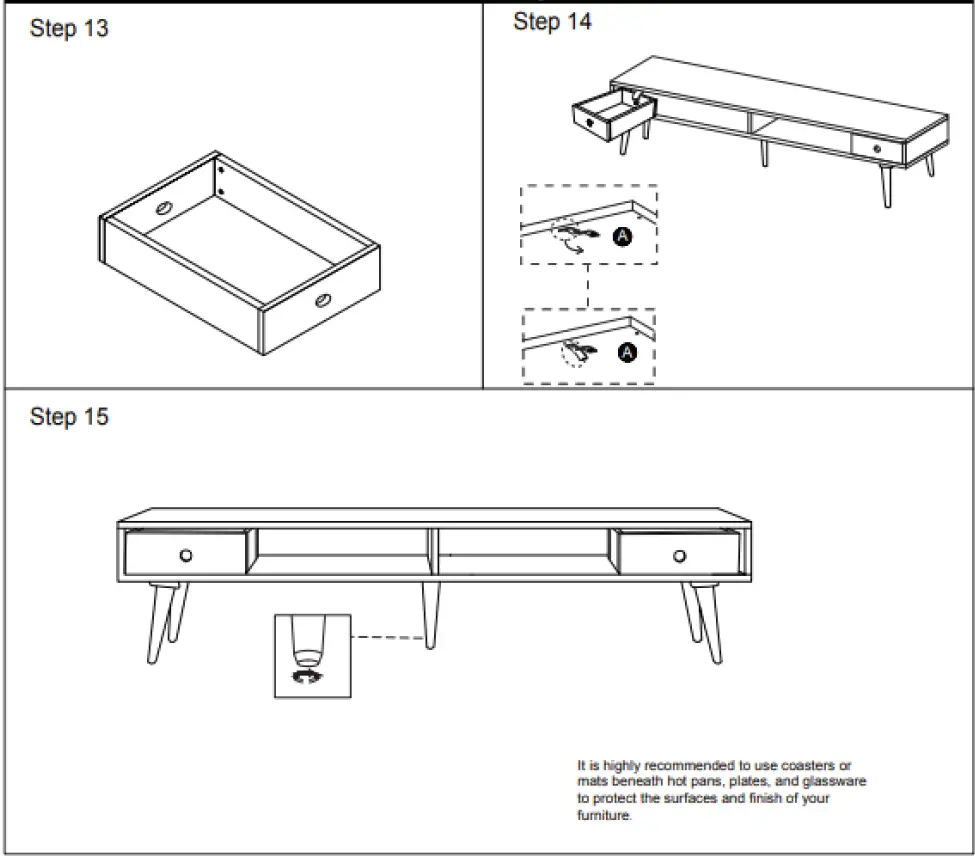 Step 13

Step 14

A

A

Step 15

It is highly recommended to use coasters or mats beneath hot pans, plates, and glassware to protect the surfaces and finish of your furniture.