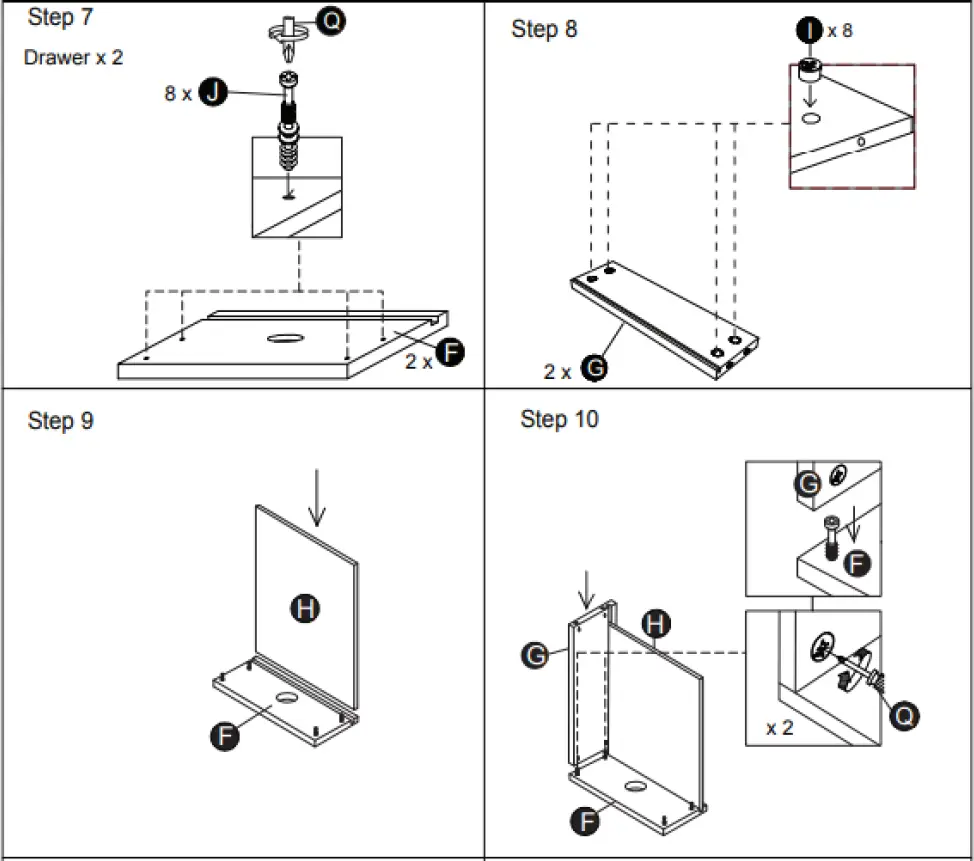 Step 7

Drawer x 2

Q

8 x J

2 x F

Step 8

I x 8

2 x G

Step 9

H

F

Step 10

G

F

G

H

Q

x 2

F