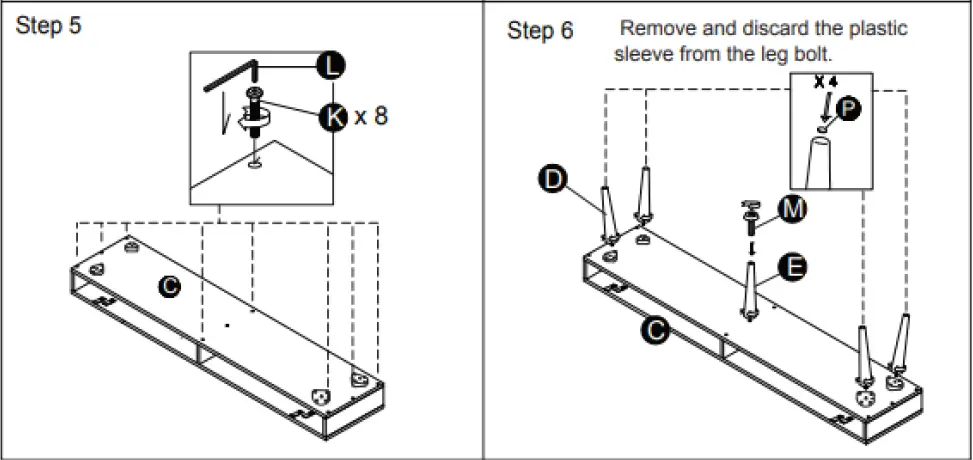 Step 5

L

K x 8

C

Step 6 Remove and discard the plastic sleeve from the leg bolt.

X 4

P

D

M

E

C