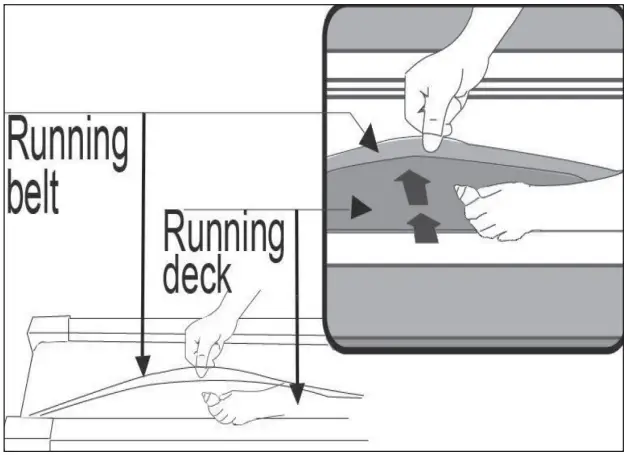 Running belt

Running deck