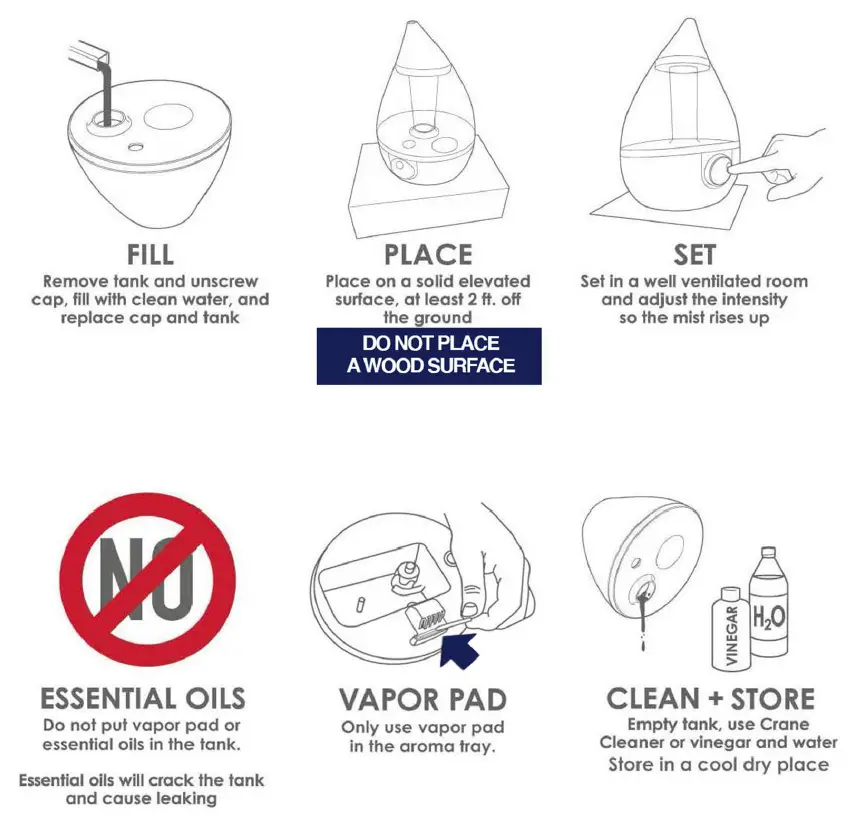 FILL
Remove tank and unscrew cap, fill with clean water, and replace cap and tank

PLACE
Place on a solid elevated surface, at least 2 ft. off the ground

DO NOT PLACE
A WOOD SURFACE

SET
Set in a well ventilated room and adjust the intensity so the mist rises up

NO

ESSENTIAL OILS
Do not put vapor pad or essential oils in the tank.

Essential oils will crack the tank and cause leaking

VAPOR PAD
Only use vapor pad in the aroma tray.

VINEGAR
$H_2O$

CLEAN + STORE
Empty tank, use Crane Cleaner or vinegar and water
Store in a cool dry place