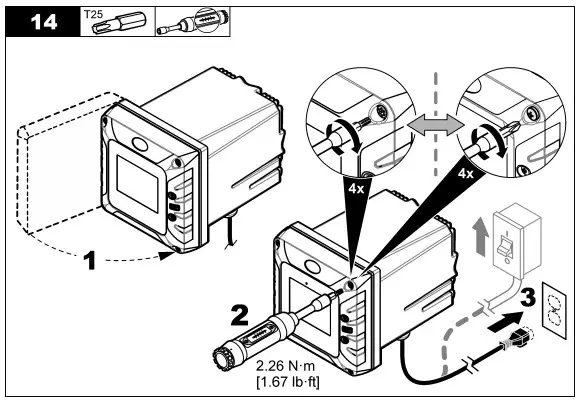 14
T25

4x
4x

1
2
3

2.26 N·m
[1.67 lb·ft]