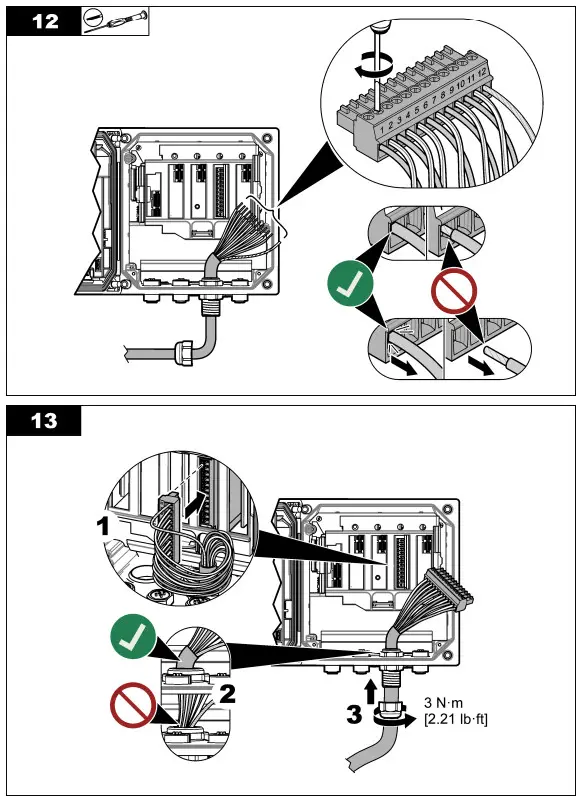 12

1 2 3 4 5 6 7 8 9 10 11 12

13

1

2

3

3 N·m
[2.21 lb·ft]