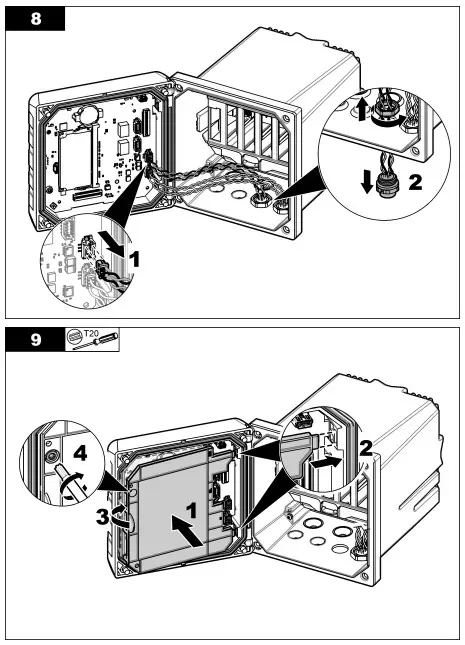 8

1

2

9

T20

4

3

1

2