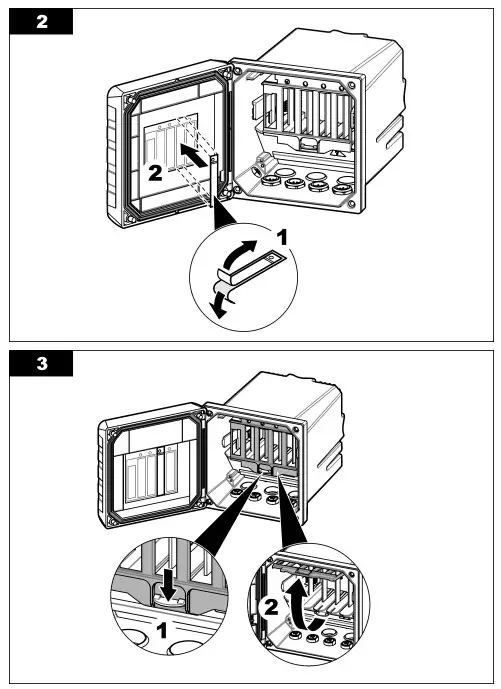 2

2

1

3

1

2