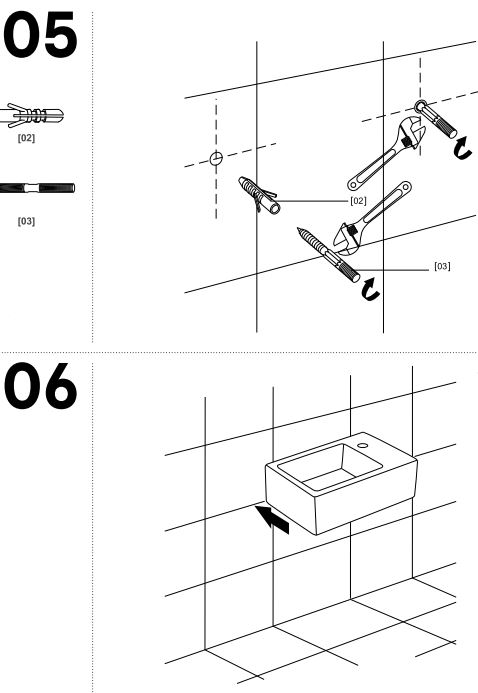 05

[02]

[03]

[02]

[03]

06