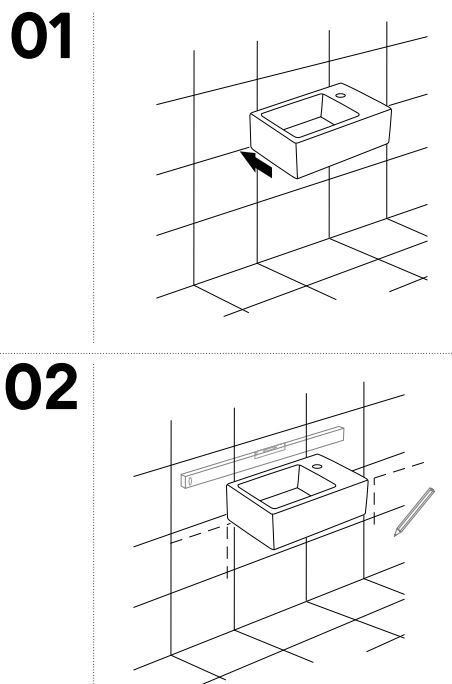 01

02