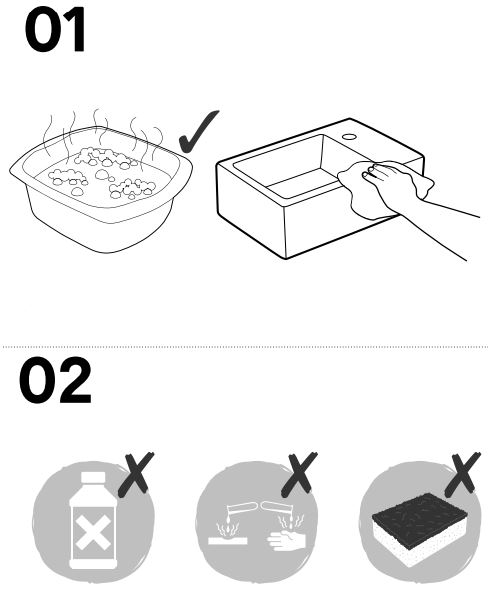 01

02