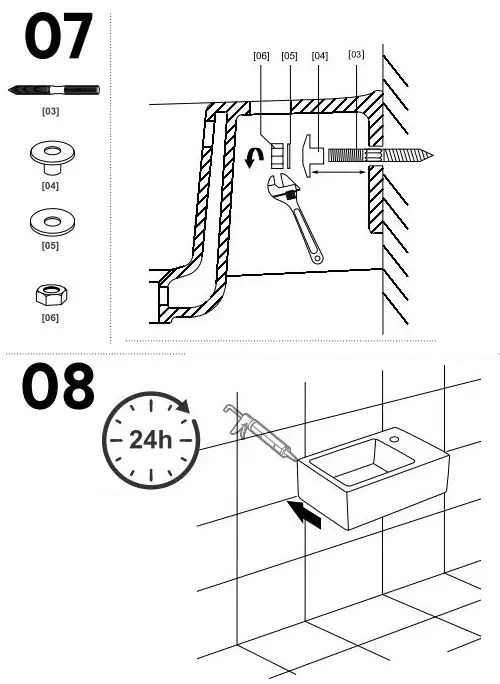 07

[03]

[04]

[05]

[06]

[06] [05] [04] [03]

08

24h