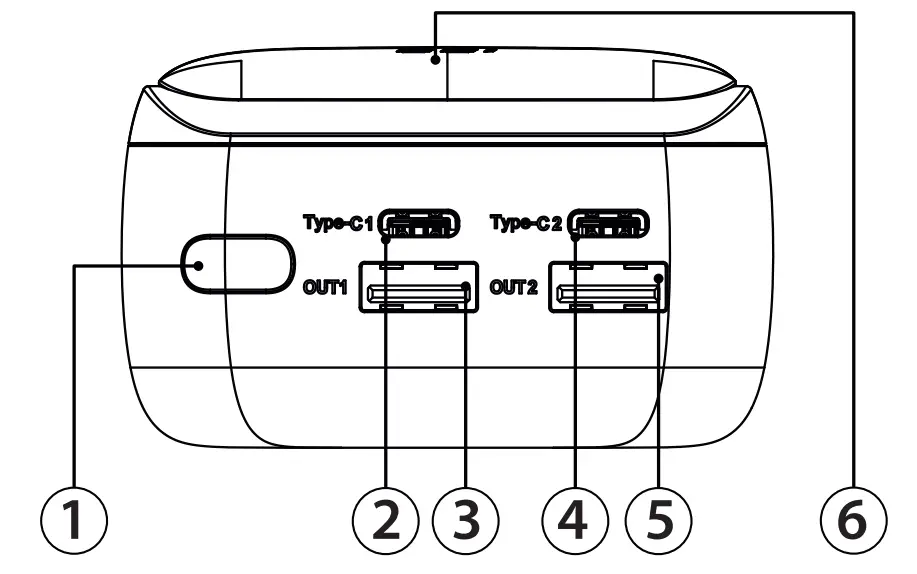 Type-C1
Type-C2
OUT1
OUT2
1
2
3
4
5
6