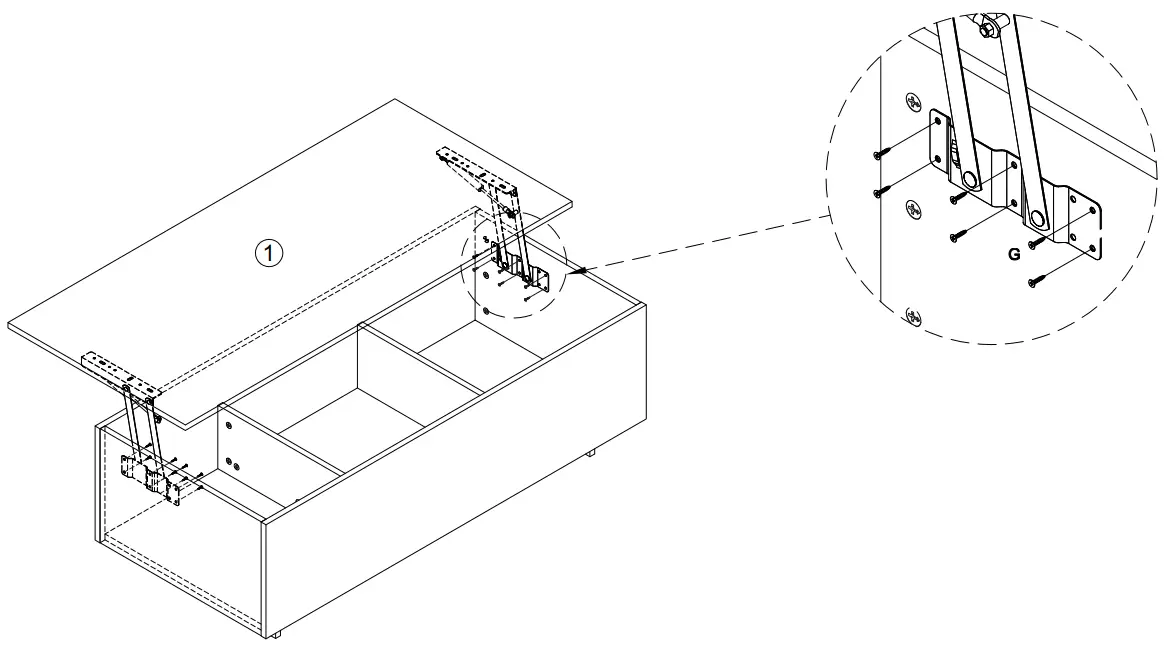 1

G