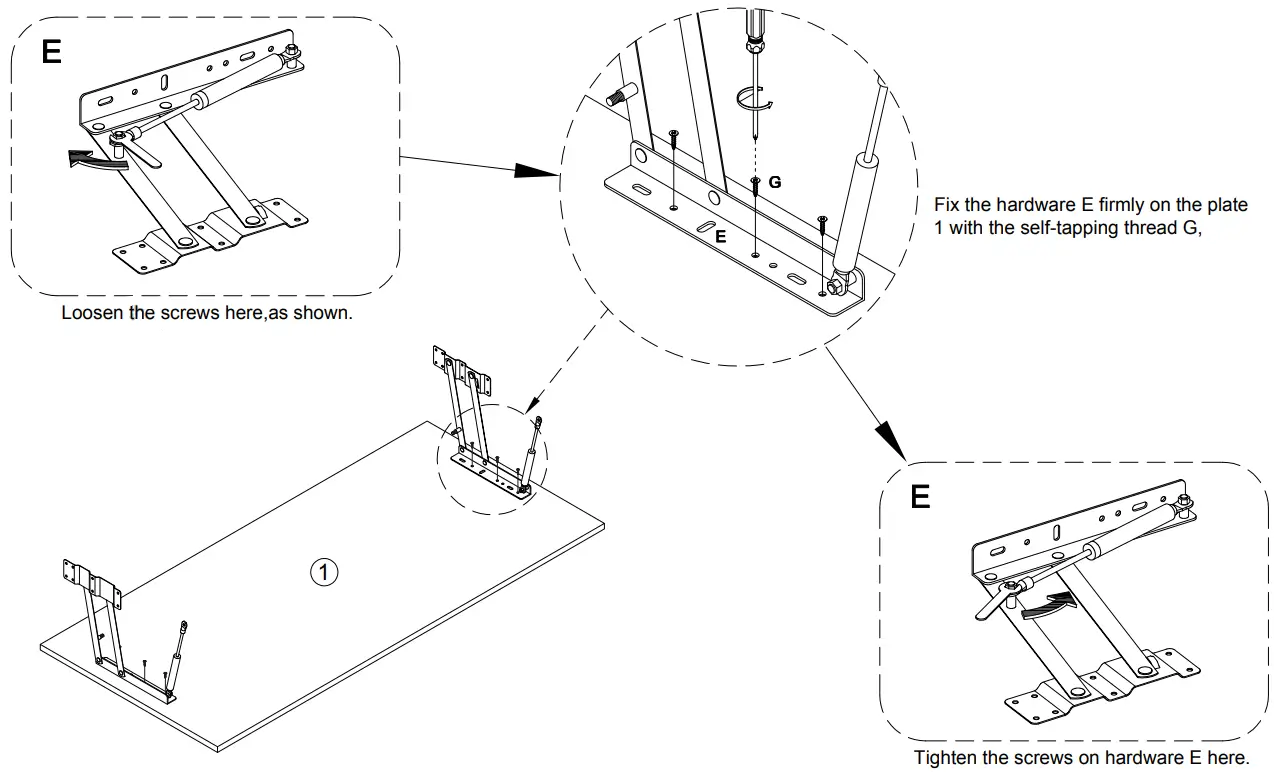 E

Loosen the screws here,as shown.

G

E

Fix the hardware E firmly on the plate 1 with the self-tapping thread G,

①

E

Tighten the screws on hardware E here.