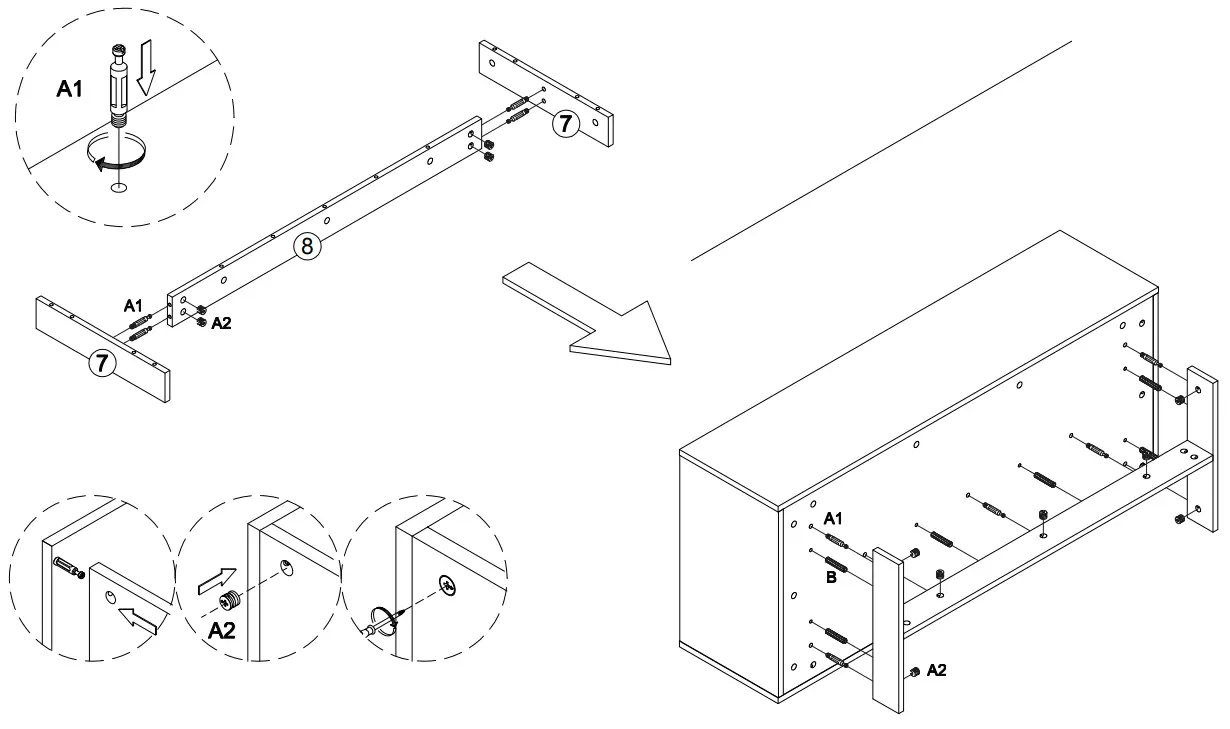 A1

7

8

A1

A2

7

A2

A1

B

A2