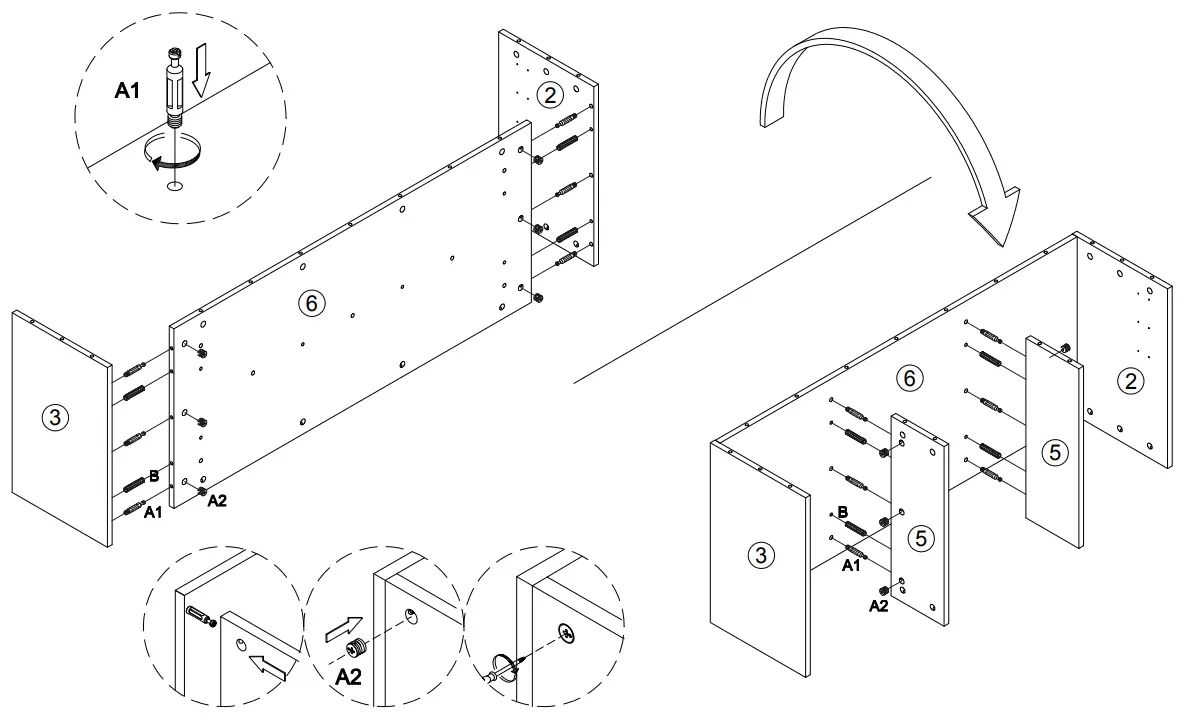 A1

2

6

3

B

A1

A2

A2

6

2

5

5

3

B

A1

A2