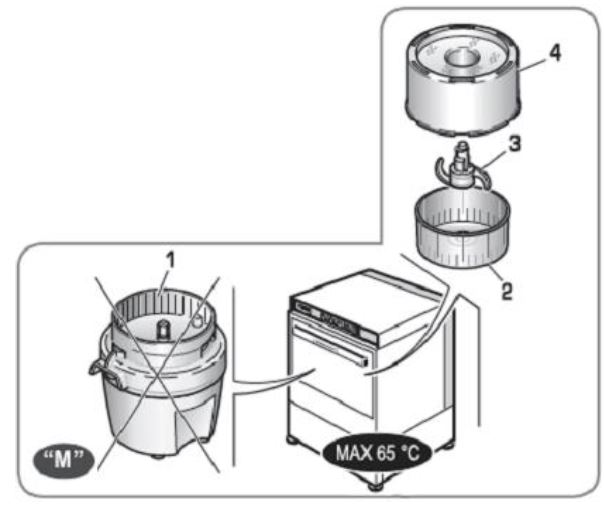 4

3

2

1

"M"

MAX 65 °C