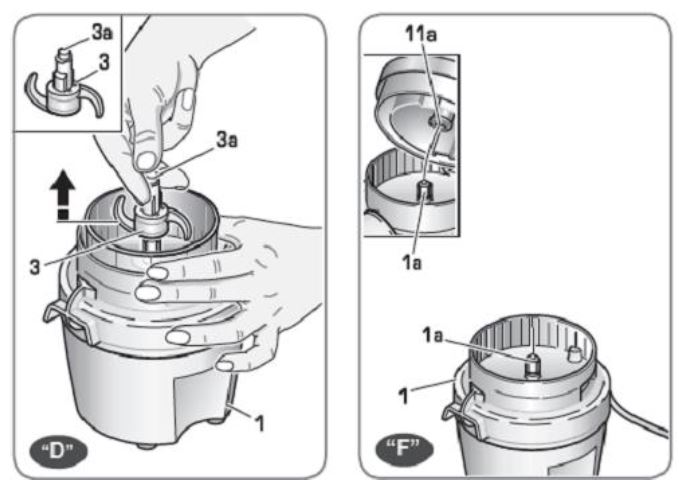 3a
3
3a
3
1
"D"

11a
1a
1a
1
"F"