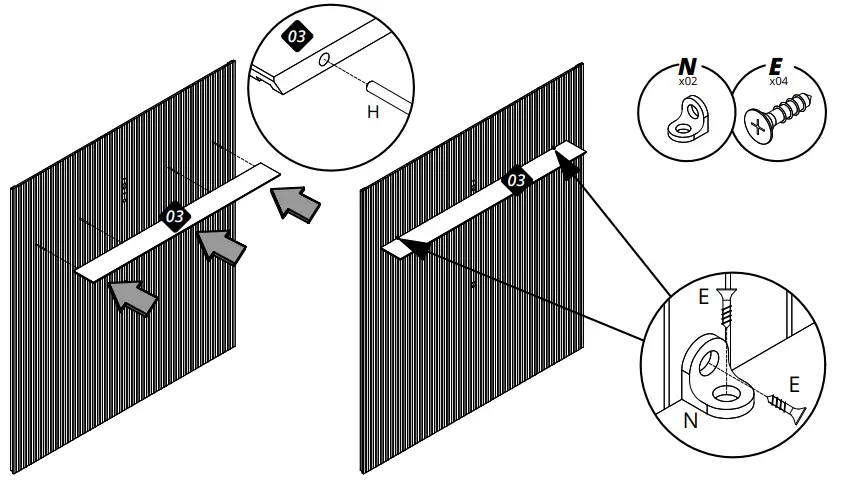 03

H

03

03

N
x02

E
x04

E

E

N