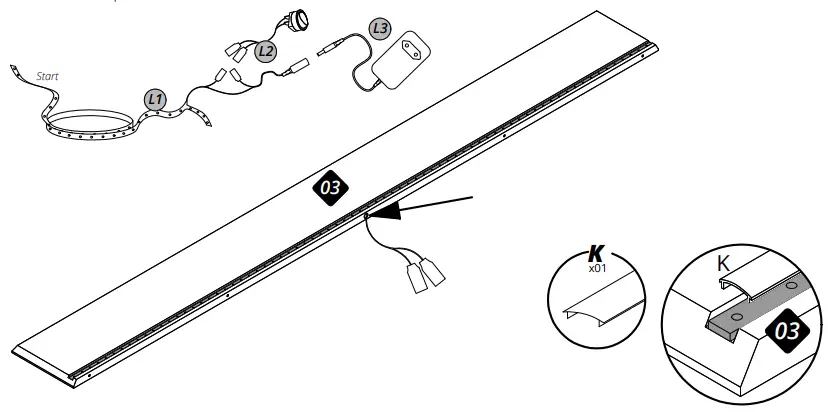 Start
L1
L2
L3
03
K
x01
K
03