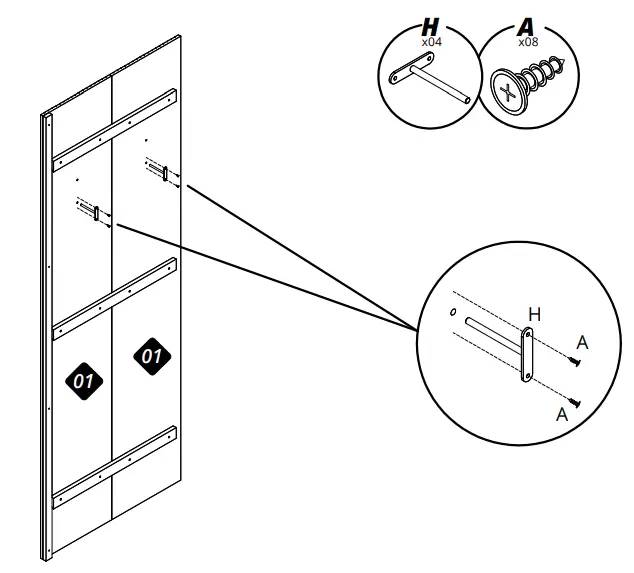 H
x04
A
x08
01
01
H
A
A