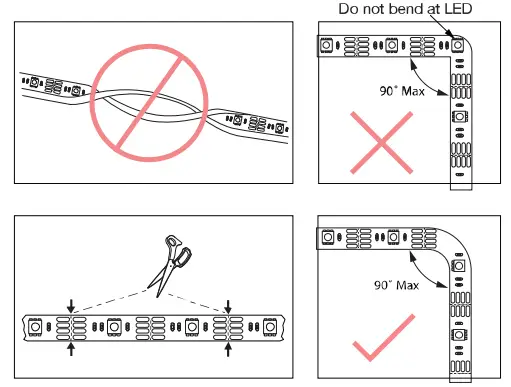 Do not bend at LED

90° Max

90° Max