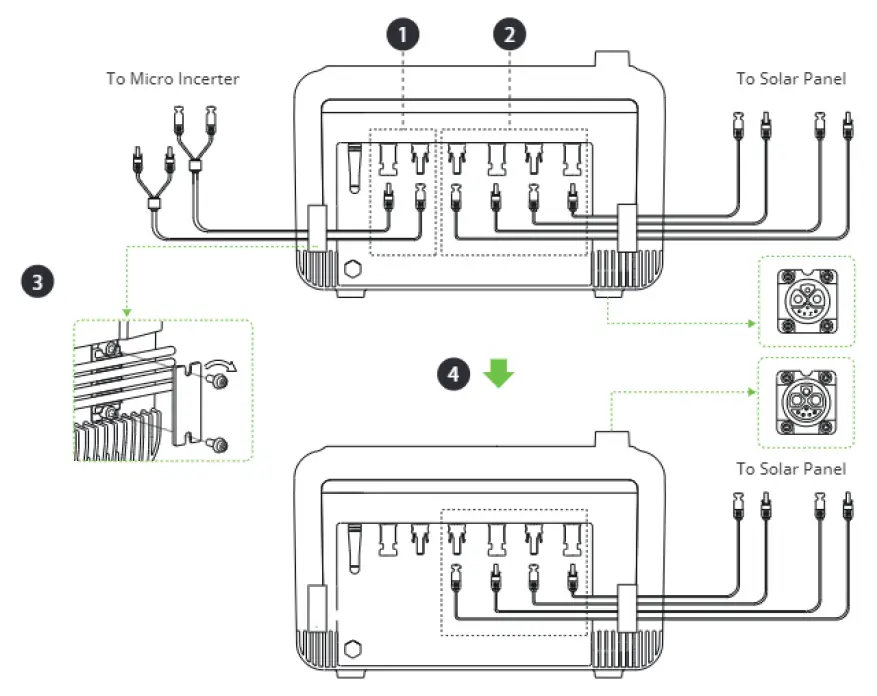 1
2
To Micro Incerter
To Solar Panel
3
4
To Solar Panel