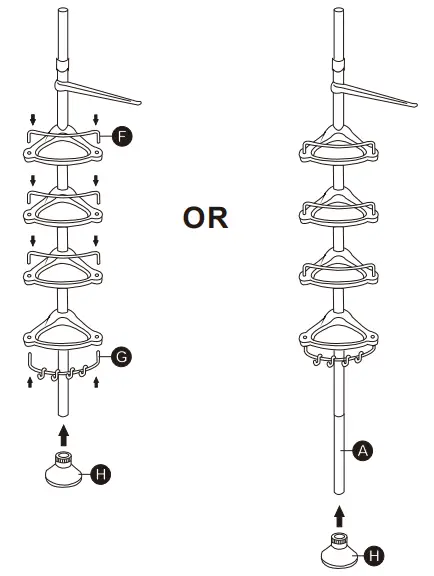 F

G

H

OR

A

H