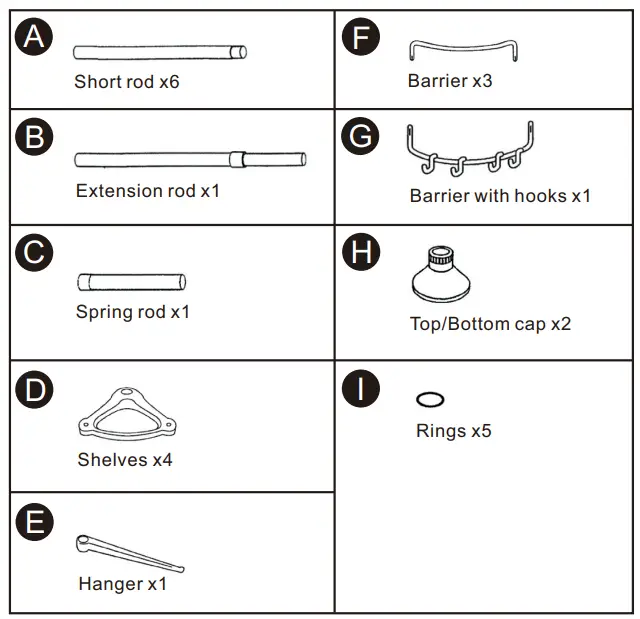 A
Short rod x6

B
Extension rod x1

C
Spring rod x1

D
Shelves x4

E
Hanger x1

F
Barrier x3

G
Barrier with hooks x1

H
Top/Bottom cap x2

I
Rings x5