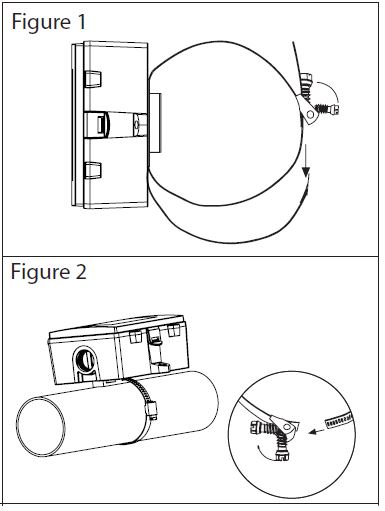 Figure 1

Figure 2