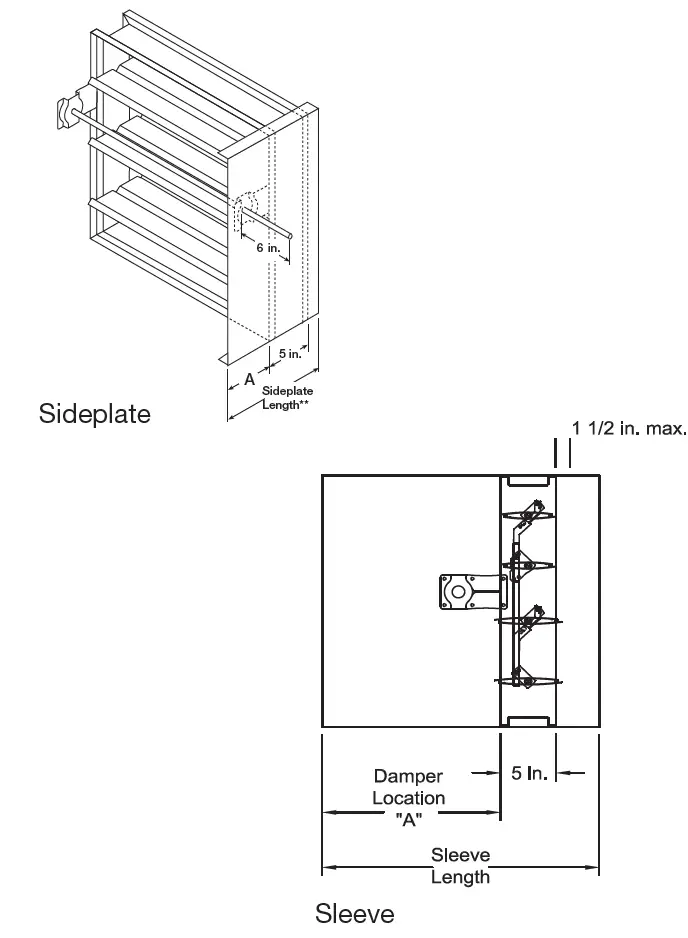 6 in.

5 in.

A

Sideplate Length**

Sideplate

1 1/2 in. max.

Damper Location "A"

5 In.

Sleeve Length

Sleeve