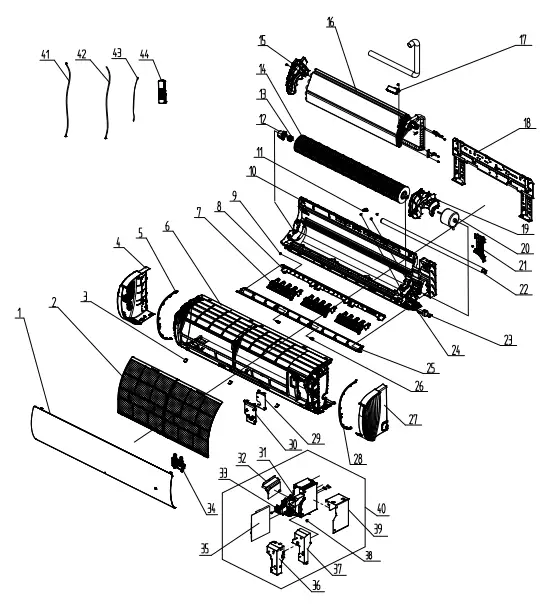 41 42 43 44
15 16 17
14
13
12
18
11
10
9
8
7
6
5
4
3
2
1
19
20
21
22
23
24
25
26
27
28
29
30
31
32
33
34
35
36
37
38
39
40