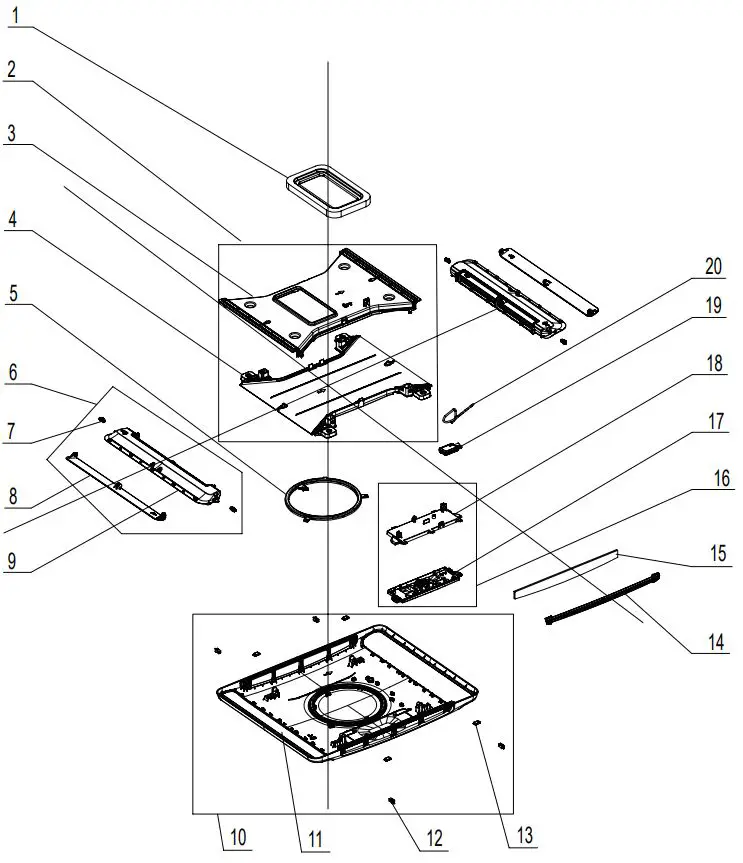 1
2
3
4
5
6
7
8
9
20
19
18
17
16
15
14
10
11
12
13