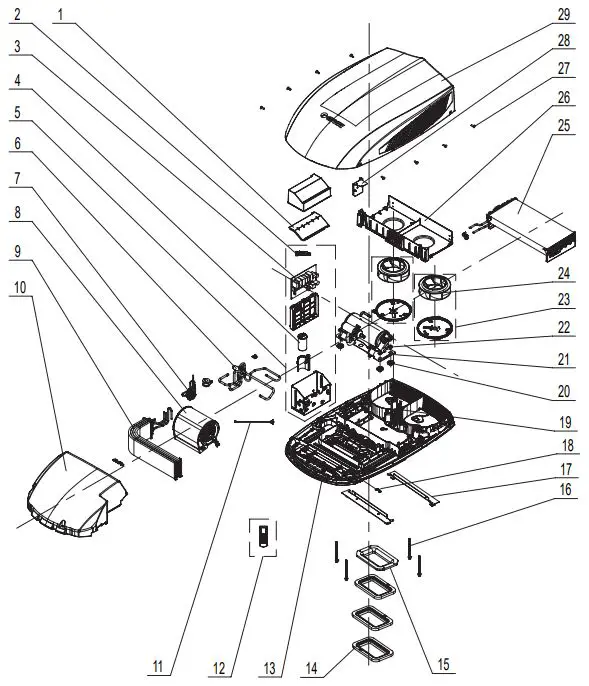 2
1
3
4
5
6
7
8
9
10
29
28
27
26
25
24
23
22
21
20
19
18
17
16
11
12
13
14
15