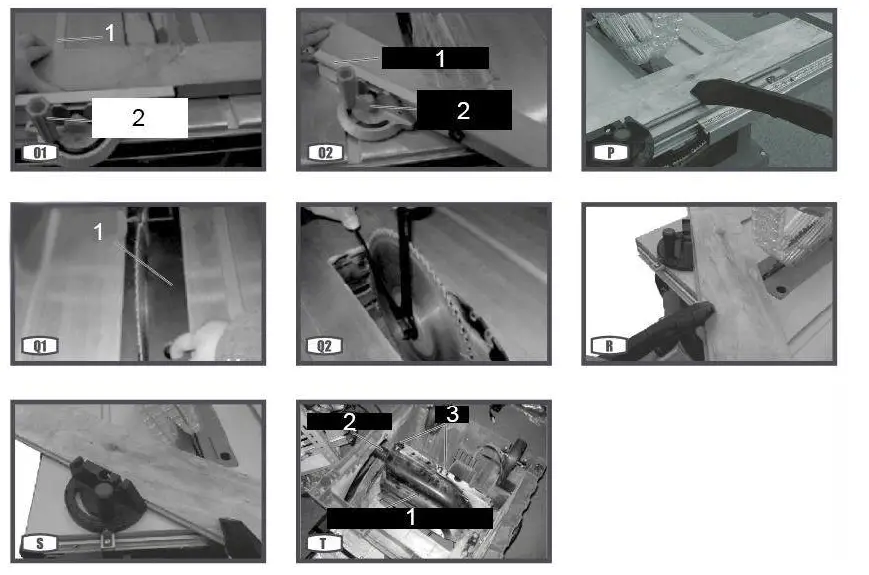 1
2
O1

1
2
O2

P

1
Q1

Q2

R

S

2
3
1
T