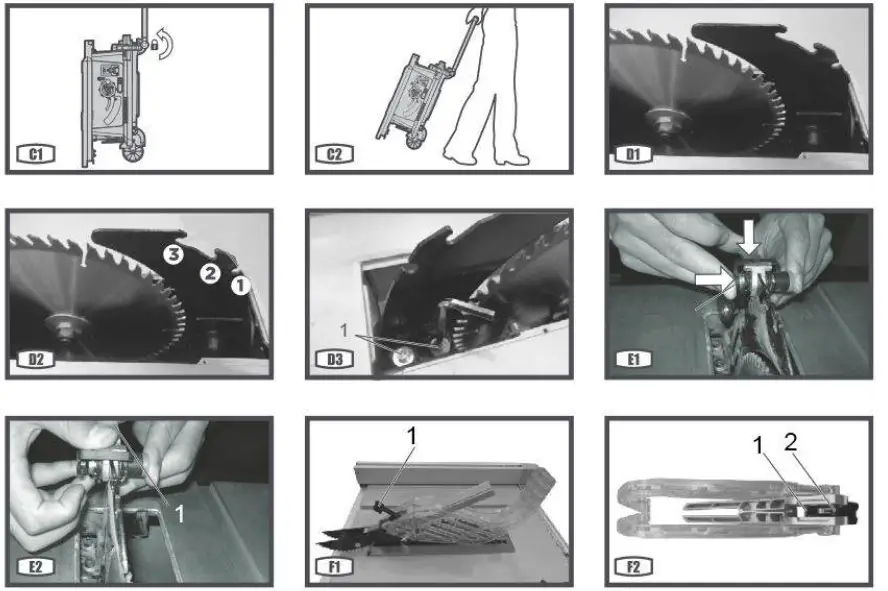 C1

C2

D1

3
2
1
D2

1
D3

E1

1
E2

1
F1

1 2
F2