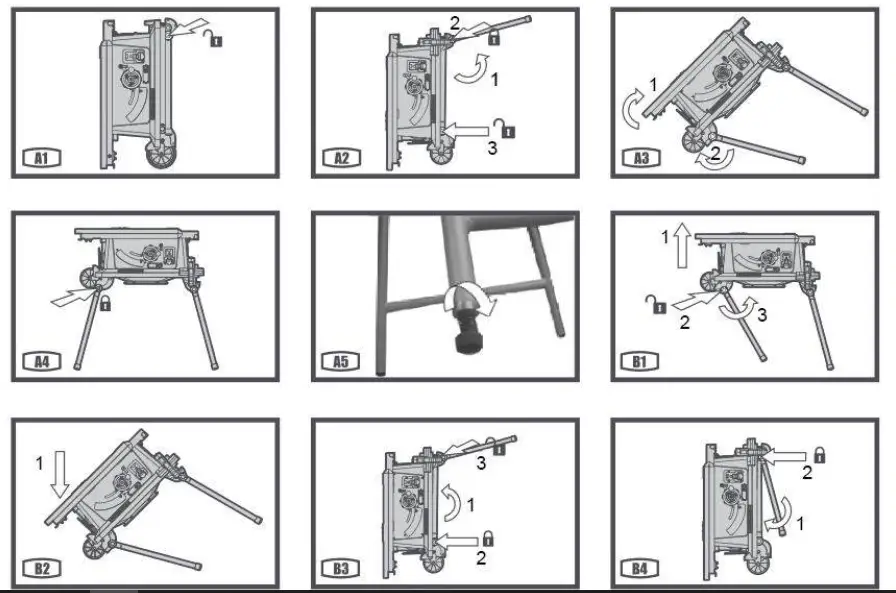 A1

2
1
3
A2

1
2
A3

A4

A5

1
2
3
B1

1
B2

3
1
2
B3

2
1
B4