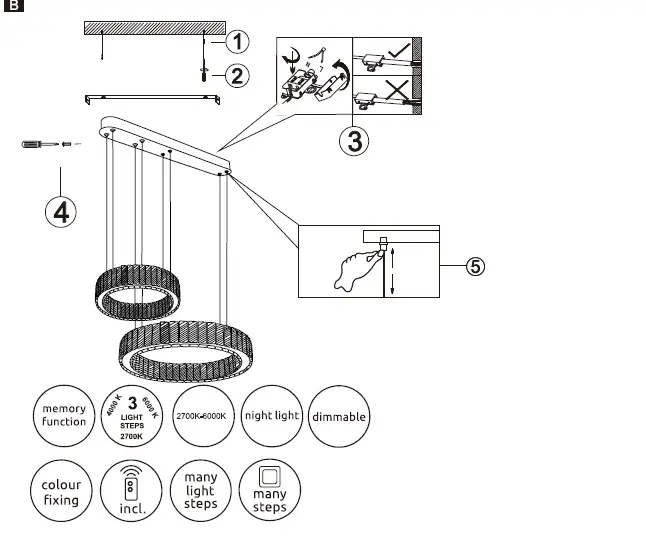 B

1

2

3

4

5

memory function

4000 K 3 6000 K LIGHT STEPS 2700K

2700K-6000K

night light

dimmable

colour fixing

incl.

many light steps

many steps