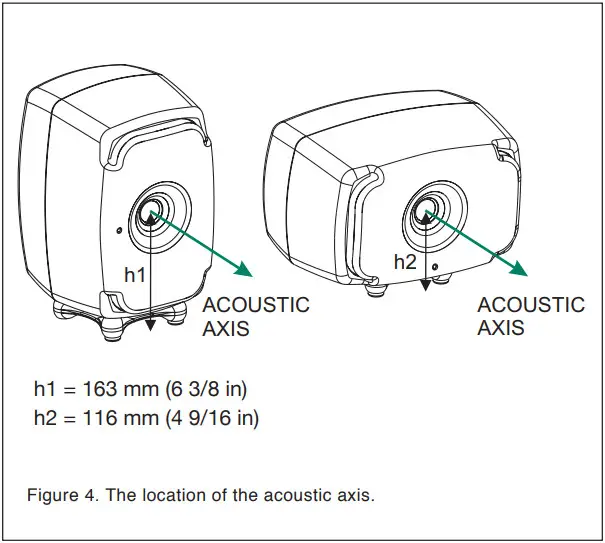 h1

ACOUSTIC AXIS

h2

ACOUSTIC AXIS

h1 = 163 mm (6 3/8 in)
h2 = 116 mm (4 9/16 in)

Figure 4. The location of the acoustic axis.