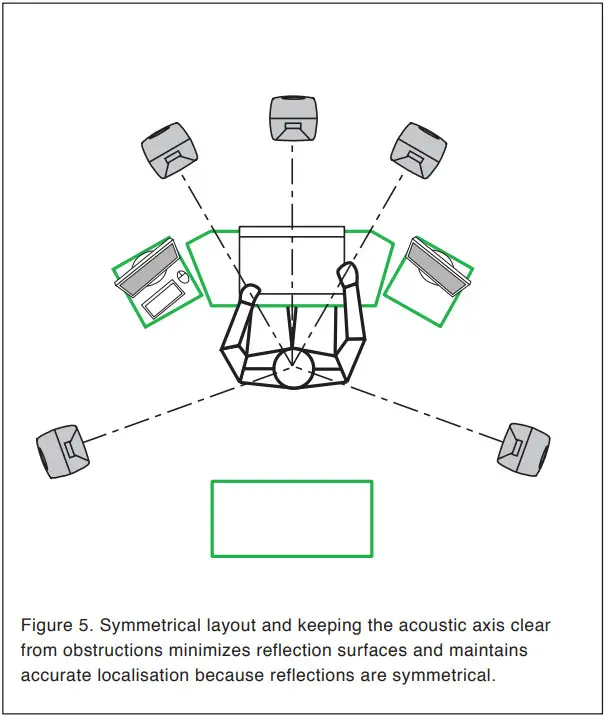 Figure 5. Symmetrical layout and keeping the acoustic axis clear from obstructions minimizes reflection surfaces and maintains accurate localisation because reflections are symmetrical.