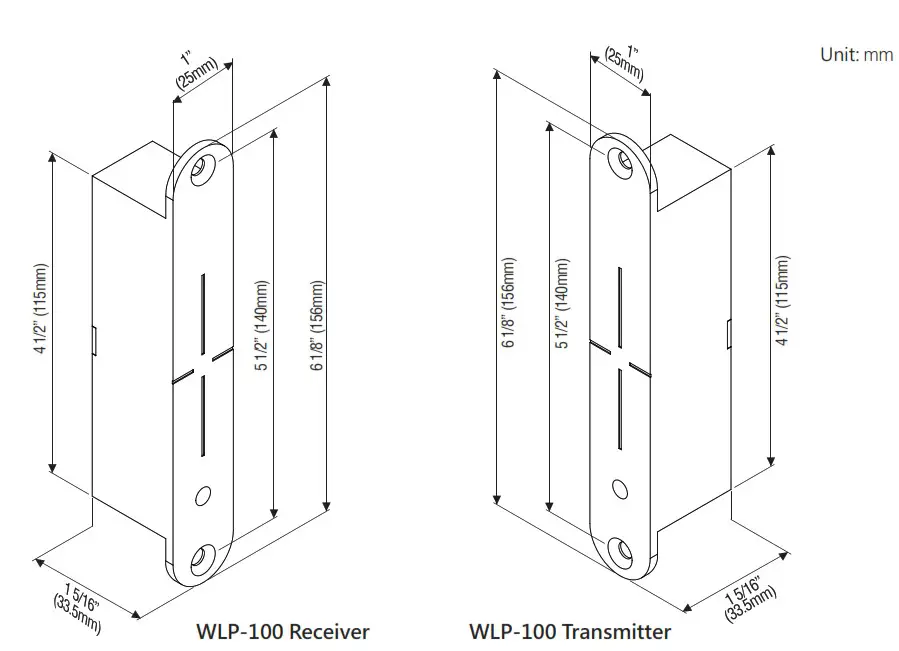 Unit: mm

1"
(25mm)

4 1/2" (115mm)

5 1/2" (140mm)

6 1/8" (156mm)

1 5/16"
(33.5mm)

WLP-100 Receiver

1"
(25mm)

6 1/8" (156mm)

5 1/2" (140mm)

4 1/2" (115mm)

1 5/16"
(33.5mm)

WLP-100 Transmitter